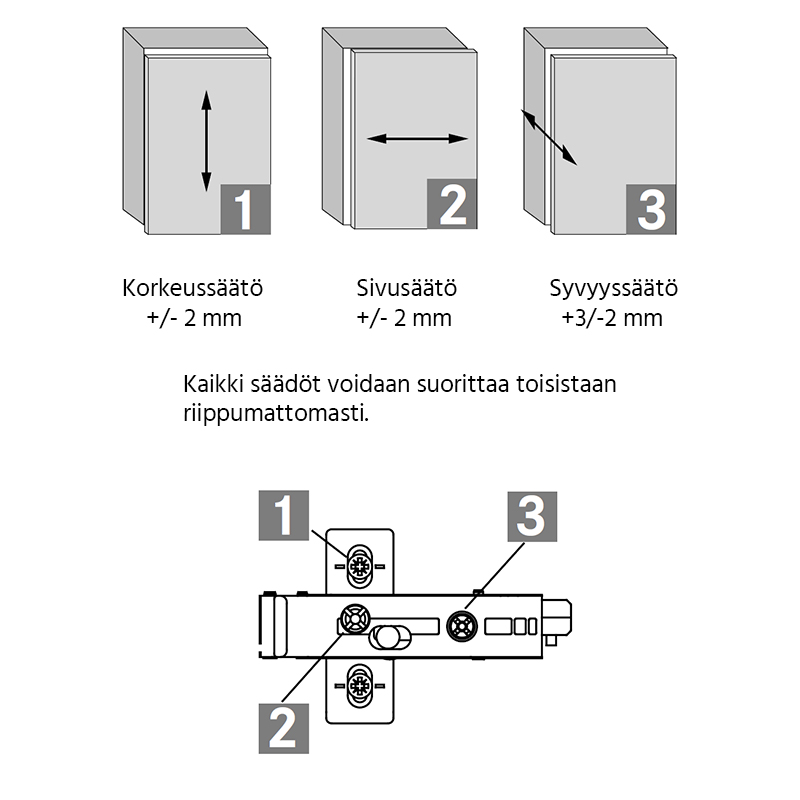 1

2

3

Korkeussäätö
+/- 2 mm

Sivusäätö
+/- 2 mm

Syvyyssäätö
+3/-2 mm

Kaikki säädöt voidaan suorittaa toisistaan riippumattomasti.

1

3

2