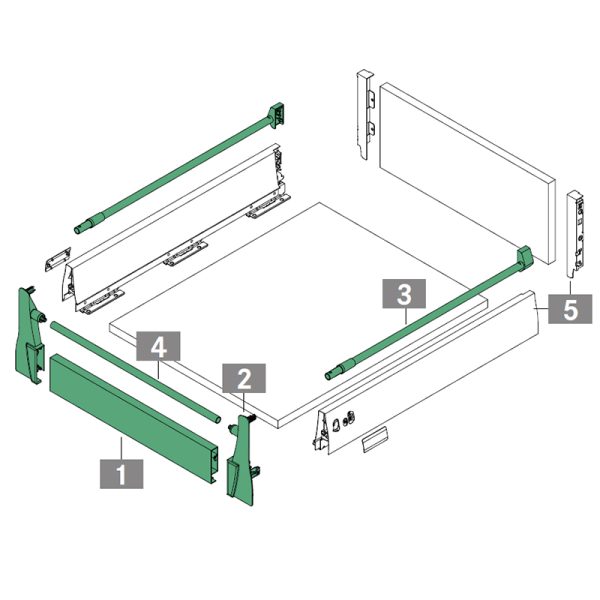 3
5
4
2
1